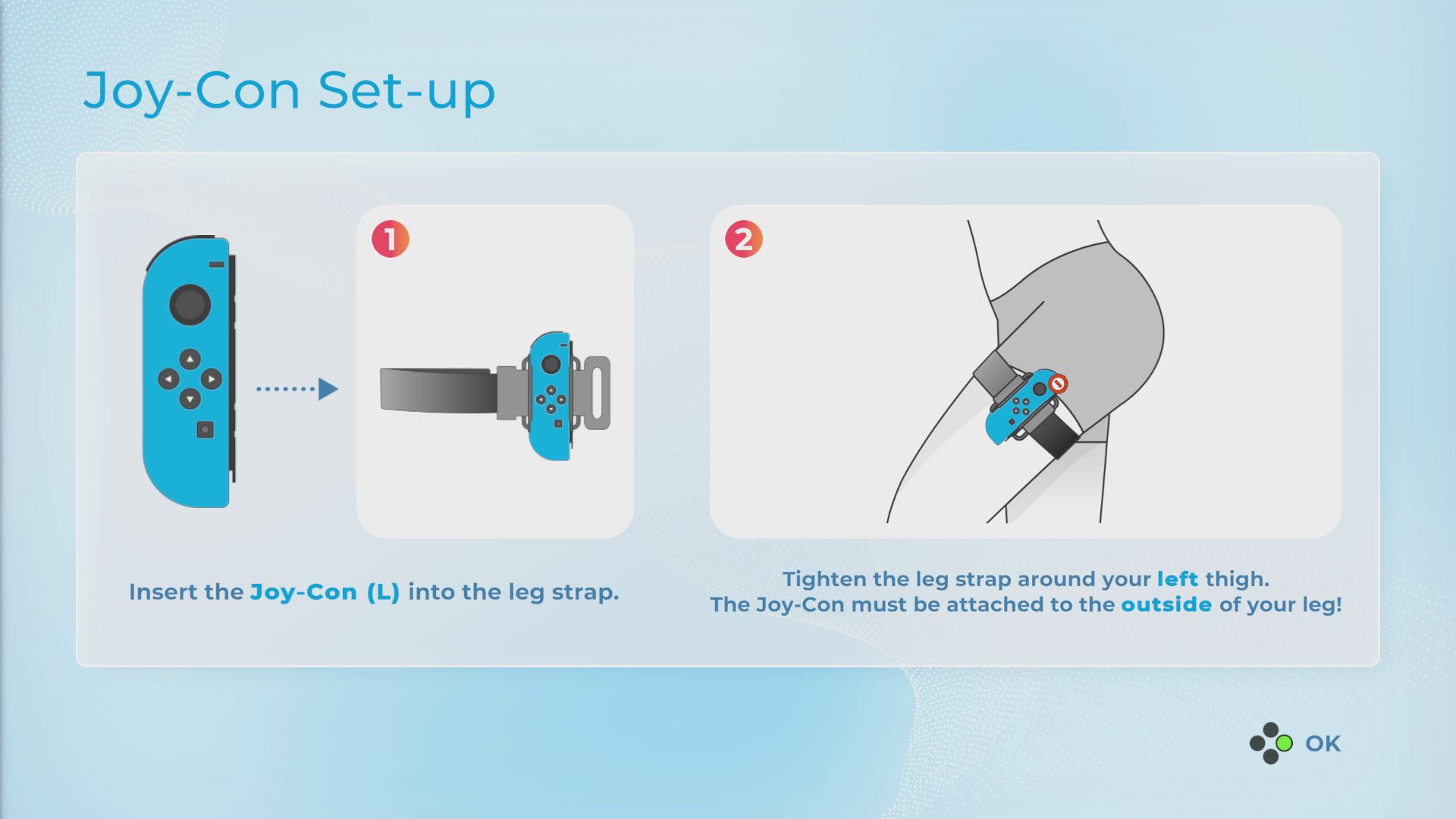 Joy-Con Set-up

1

2

Insert the Joy-Con (L) into the leg strap.

Tighten the leg strap around your left thigh.
The Joy-Con must be attached to the outside of your leg!

OK